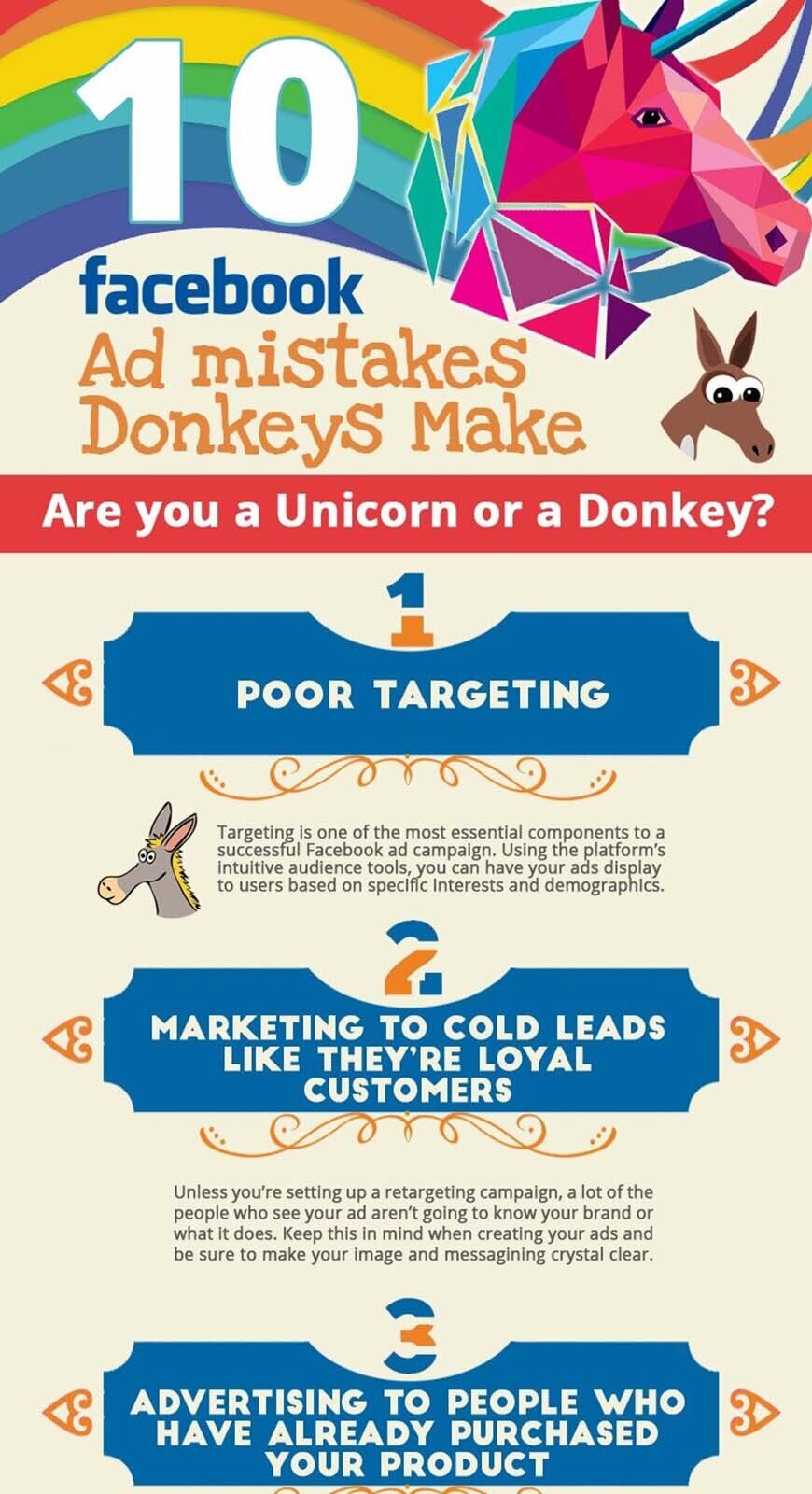 10
facebook
Ad mistakes
Donkeys Make

Are you a Unicorn or a Donkey?

1

POOR TARGETING

Targeting is one of the most essential components to a successful Facebook ad campaign. Using the platform's intuitive audience tools, you can have your ads display to users based on specific interests and demographics.

2

MARKETING TO COLD LEADS LIKE THEY'RE LOYAL CUSTOMERS

Unless you're setting up a retargeting campaign, a lot of the people who see your ad aren't going to know your brand or what it does. Keep this in mind when creating your ads and be sure to make your image and messagining crystal clear.

3

ADVERTISING TO PEOPLE WHO HAVE ALREADY PURCHASED YOUR PRODUCT